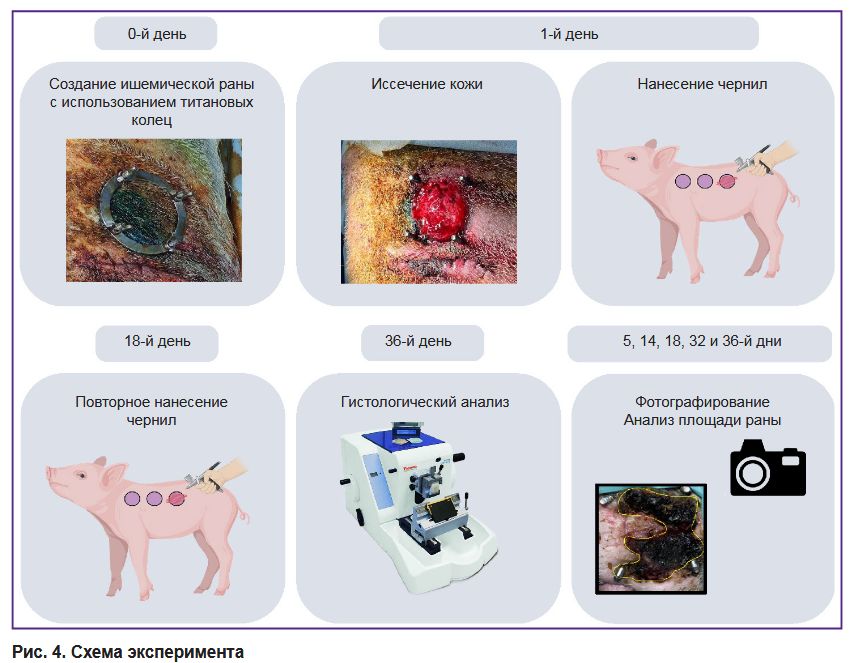 0-й день

1-й день

Создание ишемической раны с использованием титановых колец

Иссечение кожи

Нанесение чернил

18-й день

36-й день

5, 14, 18, 32 и 36-й дни

Повторное нанесение чернил

Гистологический анализ

Фотографирование
Анализ площади раны

Рис. 4. Схема эксперимента